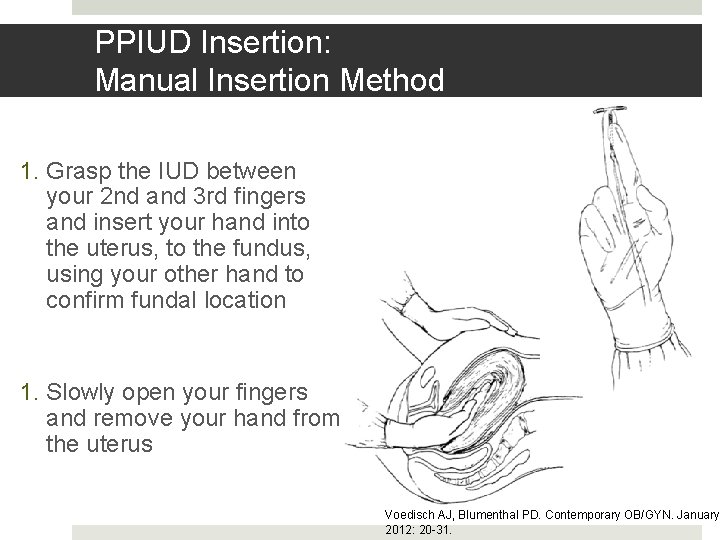 PPIUD Insertion:
Manual Insertion Method

1. Grasp the IUD between your 2nd and 3rd fingers and insert your hand into the uterus, to the fundus, using your other hand to confirm fundal location

1. Slowly open your fingers and remove your hand from the uterus

Voedisch AJ, Blumenthal PD. Contemporary OB/GYN. January 2012: 20-31.