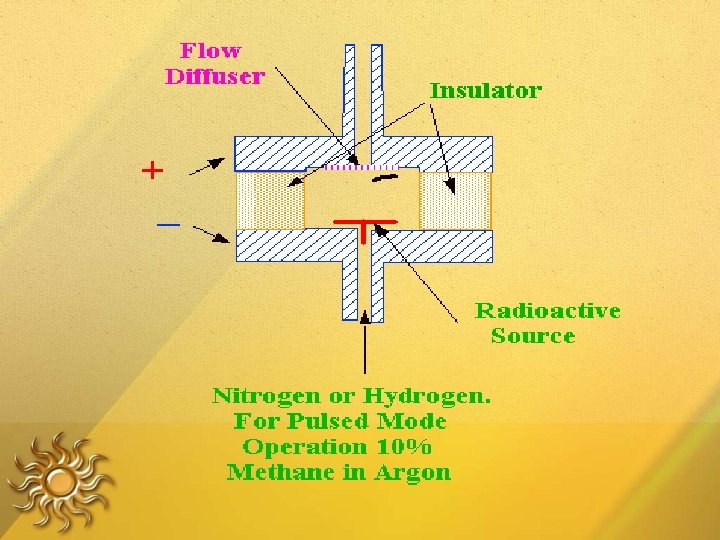 Flow Diffuser

Insulator

+

−

Radioactive Source

Nitrogen or Hydrogen.
For Pulsed Mode Operation 10% Methane in Argon