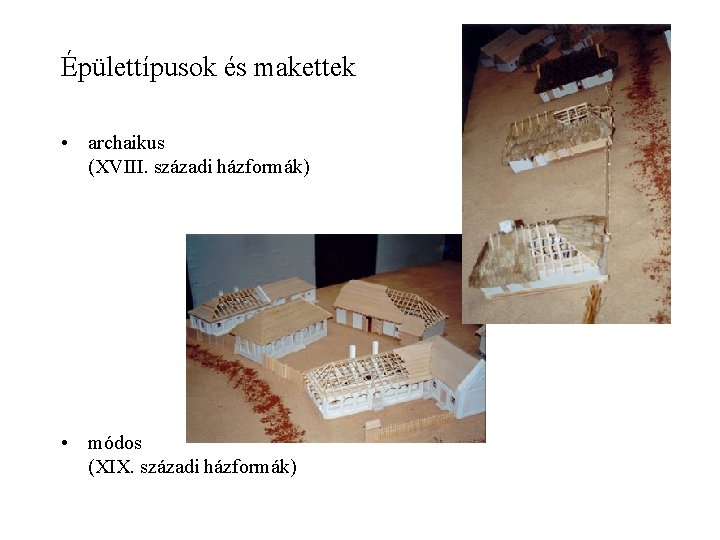 Épülettípusok és makettek

• archaikus
(XVIII. századi házformák)

• módos
(XIX. századi házformák)