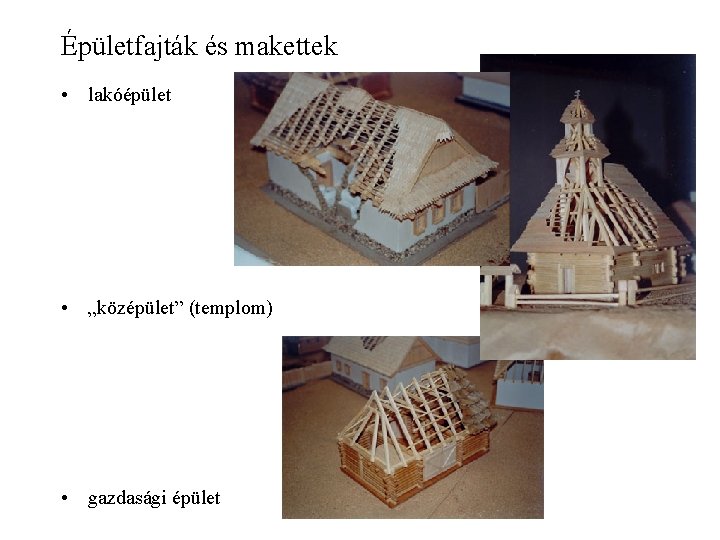 Épületfajták és makettek

• lakóépület

• „középület” (templom)

• gazdasági épület