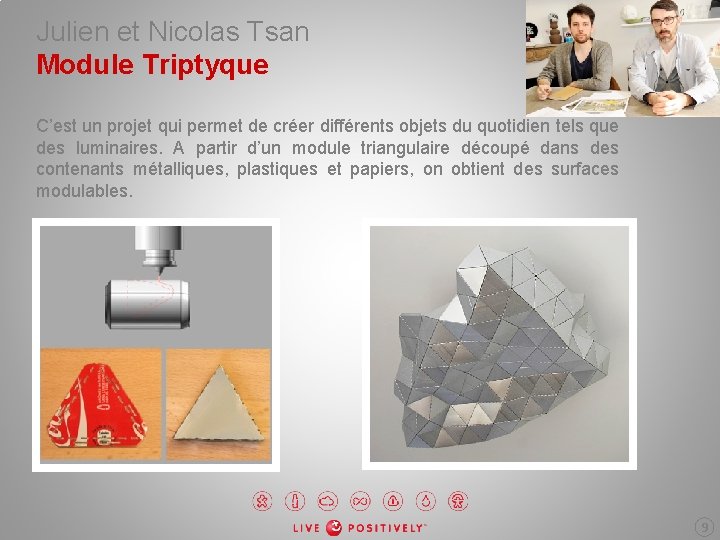 Julien et Nicolas Tsan
Module Triptyque

C'est un projet qui permet de créer différents objets du quotidien tels que des luminaires. A partir d'un module triangulaire découpé dans des contenants métalliques, plastiques et papiers, on obtient des surfaces modulables.

LIVE POSITIVELY™

9