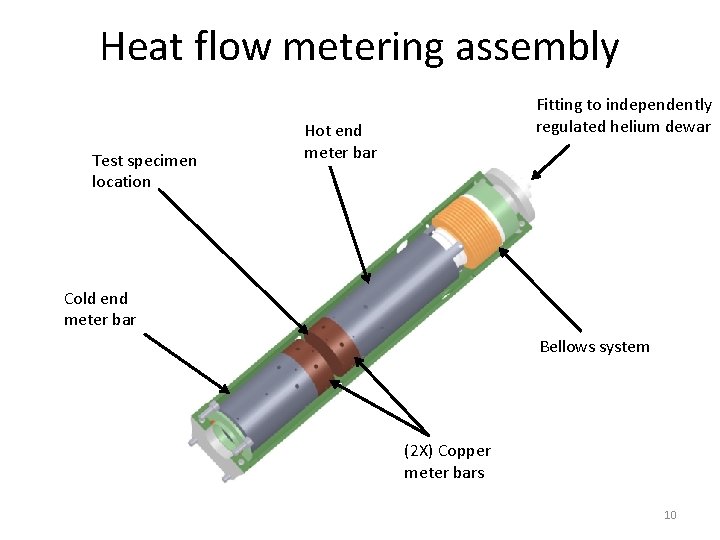 Heat flow metering assembly

Fitting to independently regulated helium dewar

Hot end meter bar

Test specimen location

Cold end meter bar

Bellows system

(2X) Copper meter bars

10