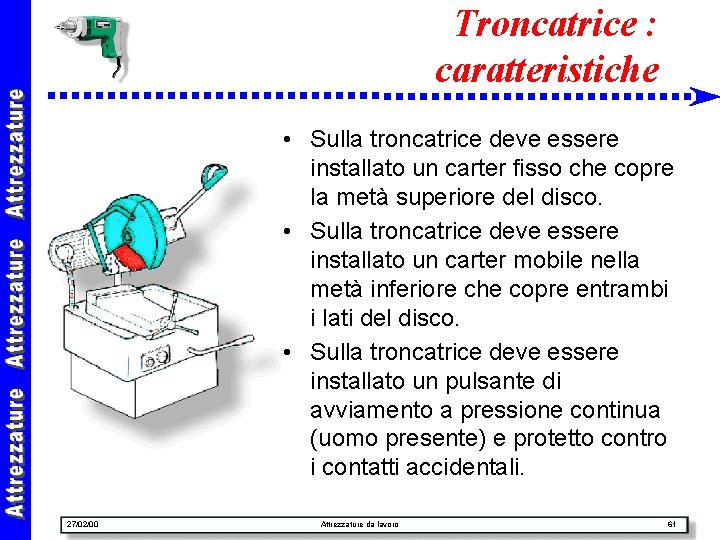 Attrezzature Attrezzature Attrezzature

Troncatrice : caratteristiche

• Sulla troncatrice deve essere installato un carter fisso che copre la metà superiore del disco.

• Sulla troncatrice deve essere installato un carter mobile nella metà inferiore che copre entrambi i lati del disco.

• Sulla troncatrice deve essere installato un pulsante di avviamento a pressione continua (uomo presente) e protetto contro i contatti accidentali.

27/02/00 Attrezzature da lavoro 61