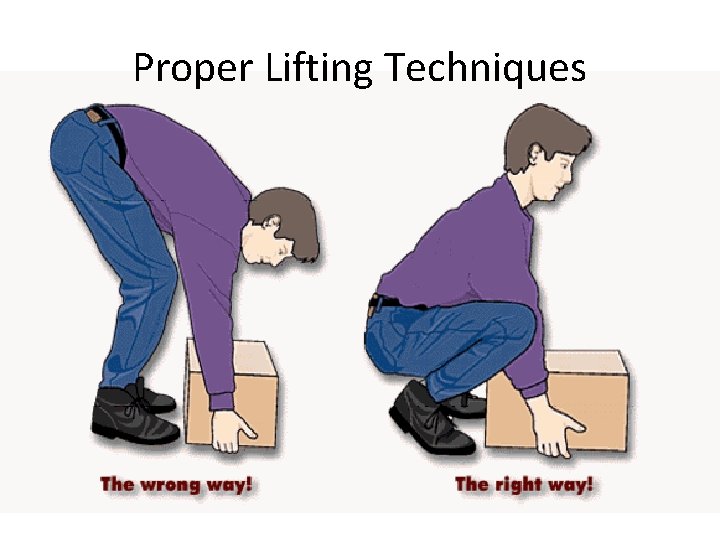 Proper Lifting Techniques

The wrong way!

The right way!