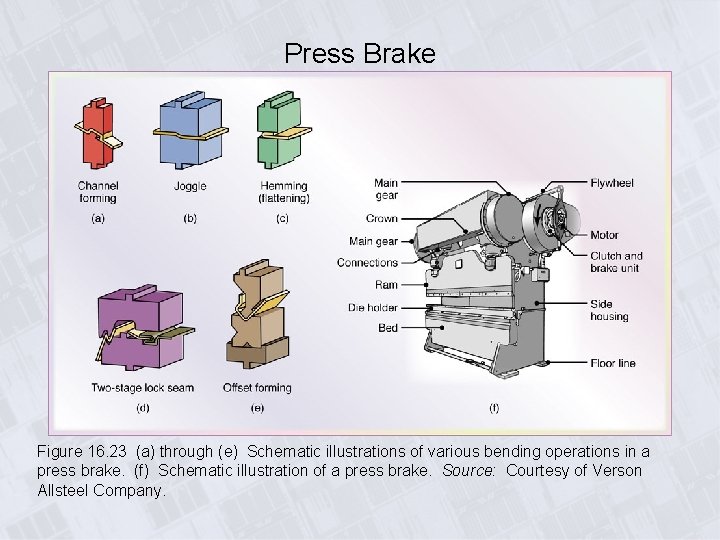 Press Brake

Channel forming
(a)

Joggle
(b)

Hemming (flattening)
(c)

Two-stage lock seam
(d)

Offset forming
(e)

Main gear
Crown
Main gear
Connections
Ram
Die holder
Bed
Flywheel
Motor
Clutch and brake unit
Side housing
Floor line
(f)

Figure 16.23 (a) through (e) Schematic illustrations of various bending operations in a press brake. (f) Schematic illustration of a press brake. Source: Courtesy of Verson Allsteel Company.