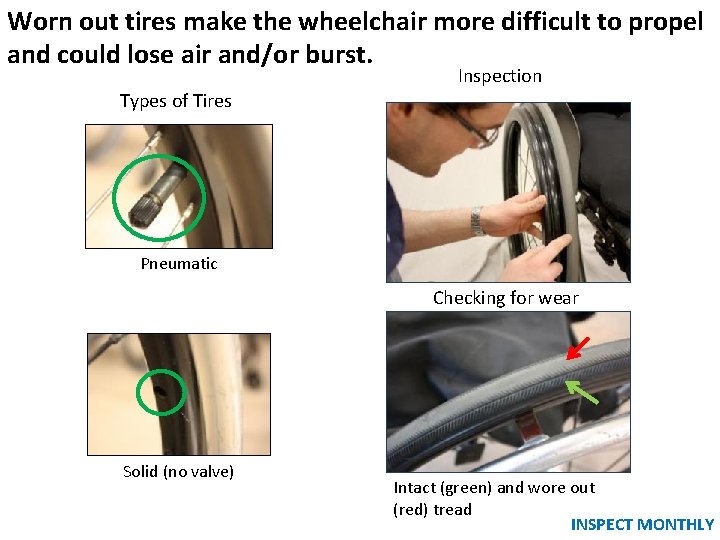 Worn out tires make the wheelchair more difficult to propel and could lose air and/or burst.

Types of Tires

Pneumatic

Solid (no valve)

Inspection

Checking for wear

Intact (green) and wore out (red) tread

INSPECT MONTHLY