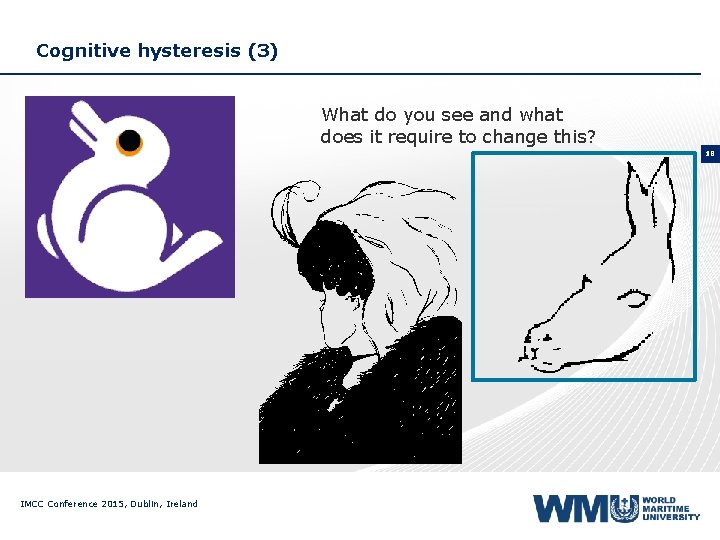 Cognitive hysteresis (3)

What do you see and what does it require to change this?

18

IMCC Conference 2015, Dublin, Ireland

WMU WORLD MARITIME UNIVERSITY