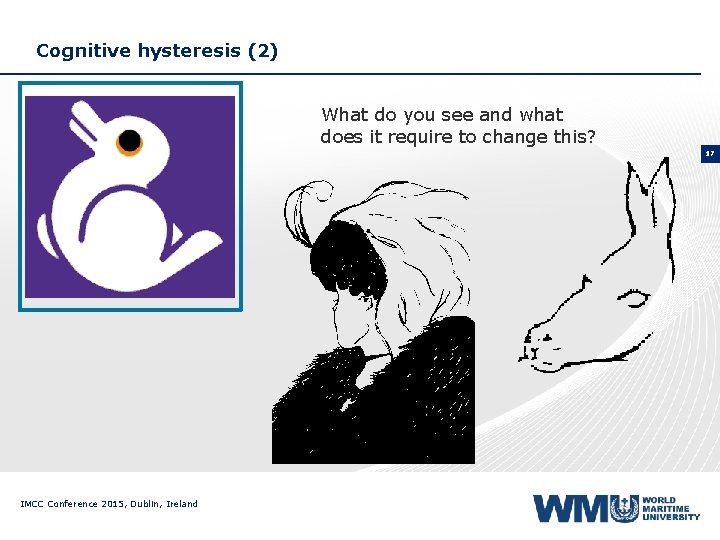 Cognitive hysteresis (2)

What do you see and what does it require to change this?

17

IMCC Conference 2015, Dublin, Ireland

WMU WORLD MARITIME UNIVERSITY