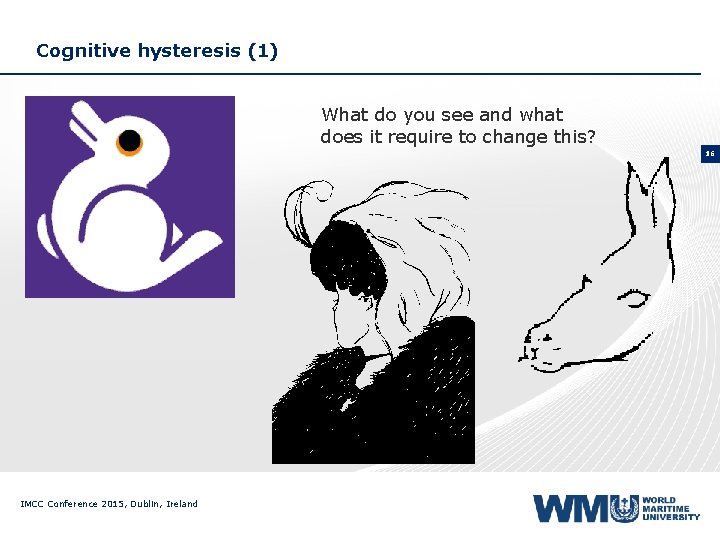 Cognitive hysteresis (1)

What do you see and what does it require to change this?

16

IMCC Conference 2015, Dublin, Ireland

WMU WORLD MARITIME UNIVERSITY