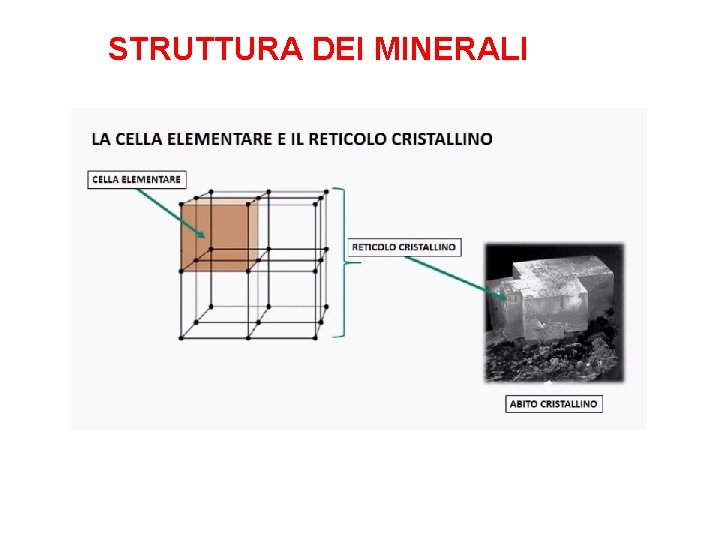 STRUTTURA DEI MINERALI

LA CELLA ELEMENTARE E IL RETICOLO CRISTALLINO

CELLA ELEMENTARE

RETICOLO CRISTALLINO

ABITO CRISTALLINO