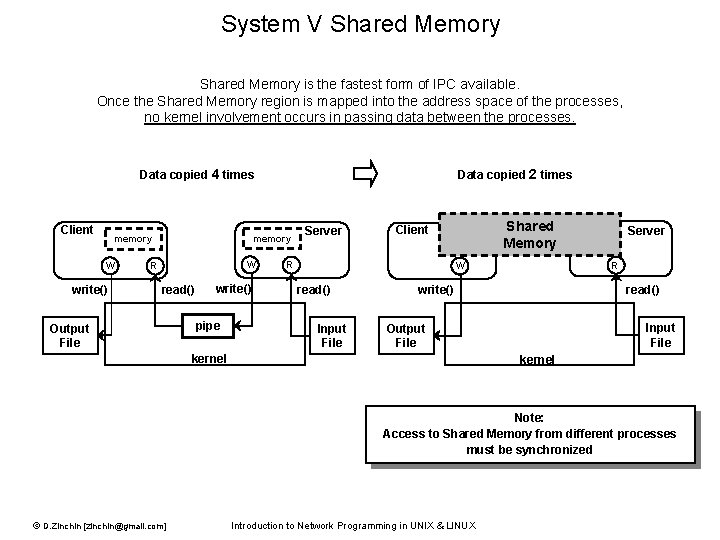 System V Shared Memory

Shared Memory is the fastest form of IPC available.
Once the Shared Memory region is mapped into the address space of the processes,
no kernel involvement occurs in passing data between the processes.

Data copied 4 times

Client
memory
W
R
write()
read()
Server
memory
W
R
write()
read()
Output File
pipe
Input File
kernel

Data copied 2 times

Client
Shared Memory
Server
W
R
write()
read()
Output File
Input File
kernel

Note:
Access to Shared Memory from different processes must be synchronized

© D.Zinchin [zinchin@gmail.com]

Introduction to Network Programming in UNIX & LINUX