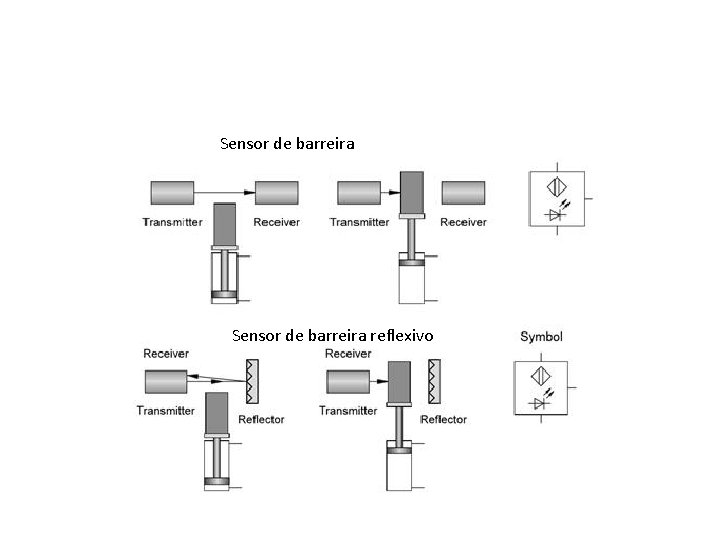 Sensor de barreira

Transmitter
Receiver
Transmitter
Receiver

Sensor de barreira reflexivo

Symbol

Receiver
Transmitter
Reflector
Receiver
Transmitter
Reflector