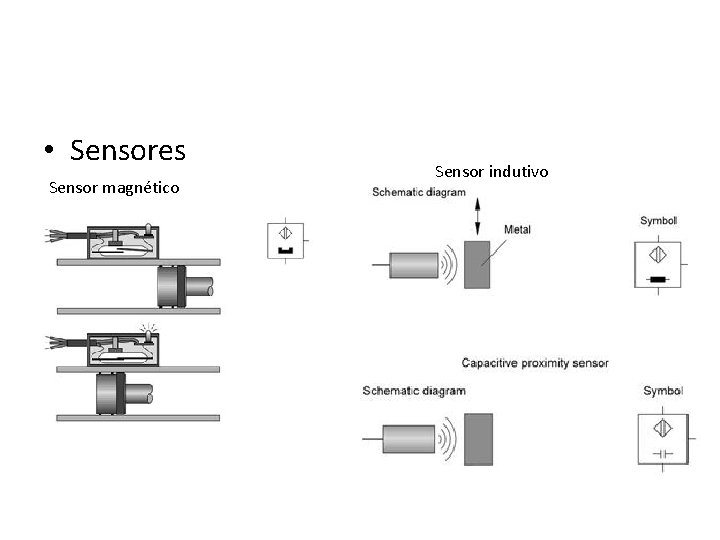 • Sensores

Sensor magnético

Sensor indutivo

Schematic diagram

Metal

Symboll

Capacitive proximity sensor

Schematic diagram

Symbol