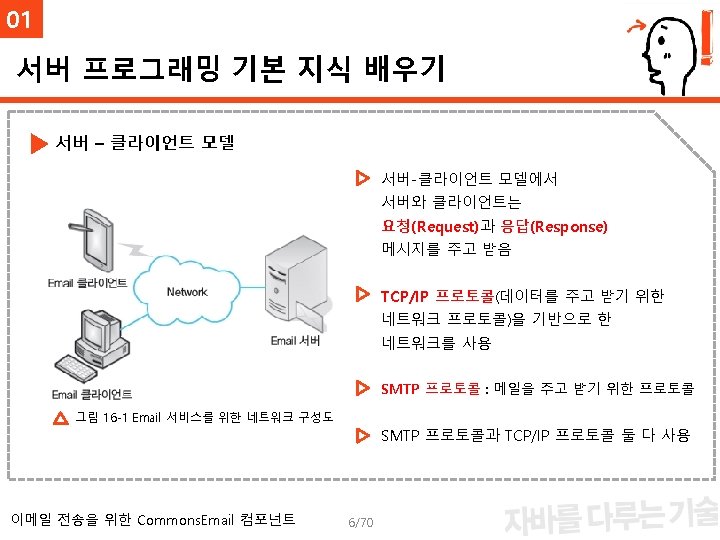 01

서버 프로그래밍 기본 지식 배우기

서버 – 클라이언트 모델

Email 클라이언트

Network

Email 서버

Email 클라이언트

그림 16-1 Email 서비스를 위한 네트워크 구성도

서버-클라이언트 모델에서 서버와 클라이언트는 요청(Request)과 응답(Response) 메시지를 주고 받음

TCP/IP 프로토콜(데이터를 주고 받기 위한 네트워크 프로토콜)을 기반으로 한 네트워크를 사용

SMTP 프로토콜 : 메일을 주고 받기 위한 프로토콜

SMTP 프로토콜과 TCP/IP 프로토콜 둘 다 사용

이메일 전송을 위한 CommonsEmail 컴포넌트

6/70

자바를 다루는 기술