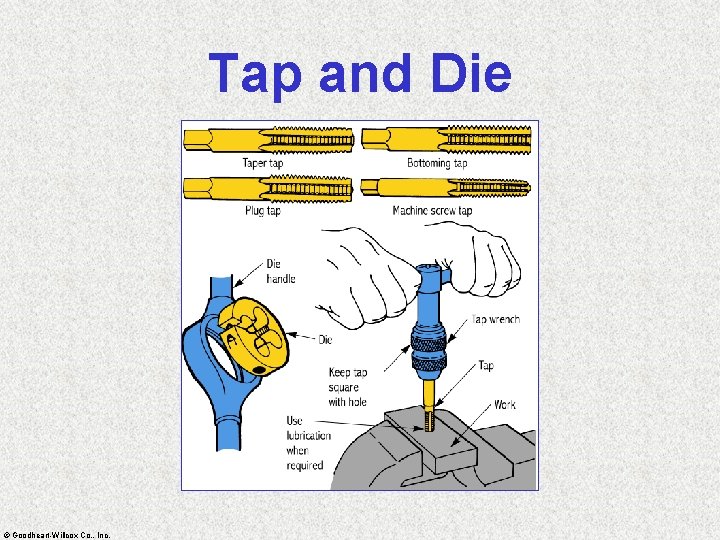 Tap and Die

Taper tap

Bottoming tap

Plug tap

Machine screw tap

Die handle

Die

Tap wrench

Keep tap square with hole

Tap

Work

Use lubrication when required

© Goodheart-Willcox Co., Inc.