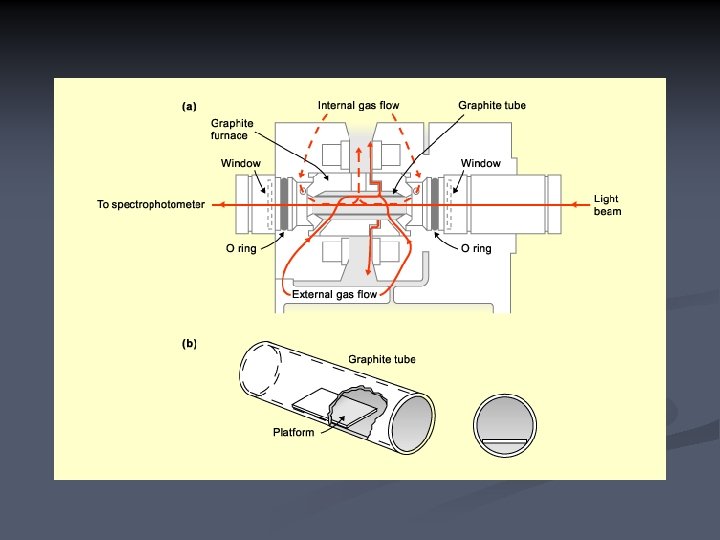 (a)

Internal gas flow

Graphite tube

Graphite furnace

Window

Window

To spectrophotometer

Light beam

O ring

O ring

External gas flow

(b)

Graphite tube

Platform