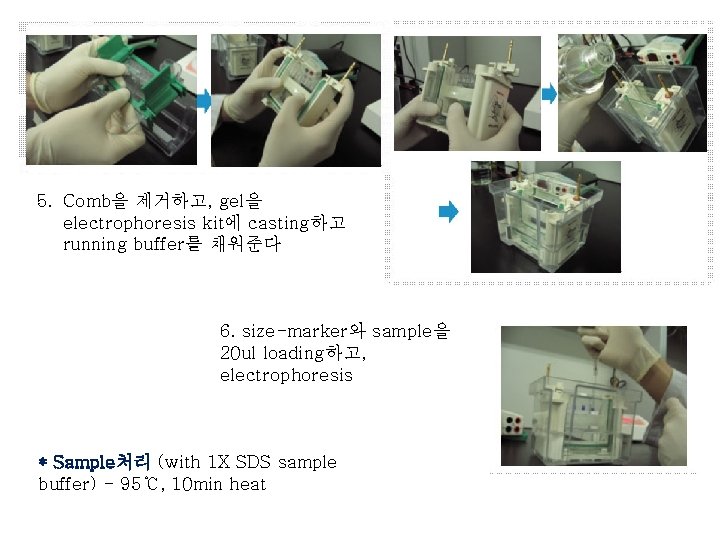 5. Comb을 제거하고, gel을 electrophoresis kit에 casting하고 running buffer를 채워준다

6. size-marker와 sample을 20ul loading하고, electrophoresis

* Sample처리 (with 1X SDS sample buffer) - 95℃, 10min heat