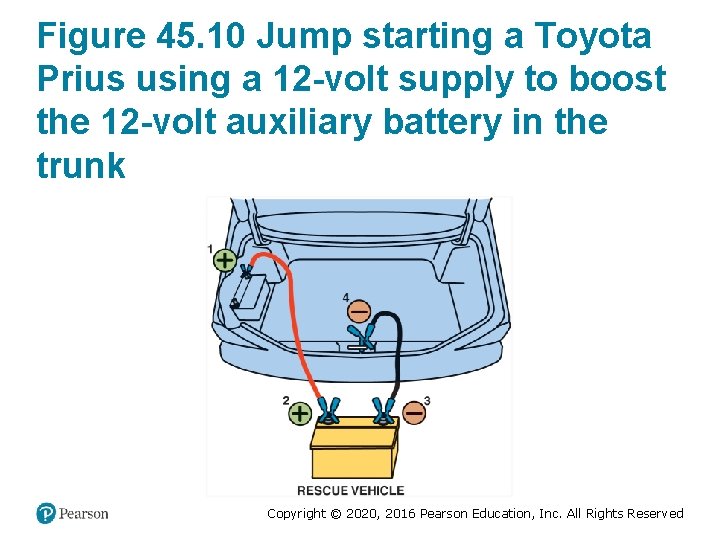 Figure 45.10 Jump starting a Toyota Prius using a 12-volt supply to boost the 12-volt auxiliary battery in the trunk

1 +

4 −

2 +

− 3

RESCUE VEHICLE

Pearson

Copyright © 2020, 2016 Pearson Education, Inc. All Rights Reserved