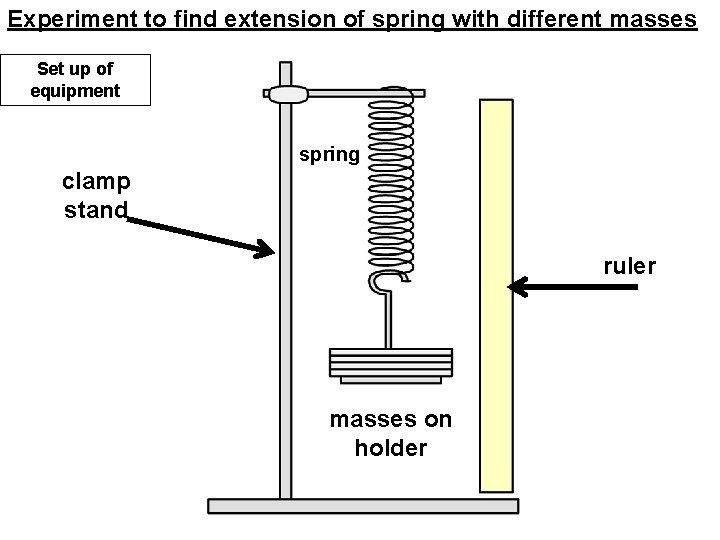 Experiment to find extension of spring with different masses

Set up of equipment

spring

clamp stand

ruler

masses on holder