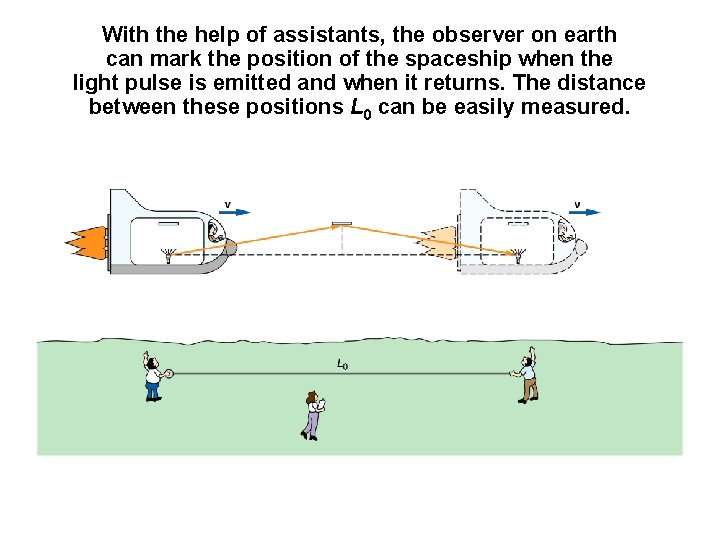 With the help of assistants, the observer on earth can mark the position of the spaceship when the light pulse is emitted and when it returns. The distance between these positions $L_0$ can be easily measured.

v

v

$L_0$