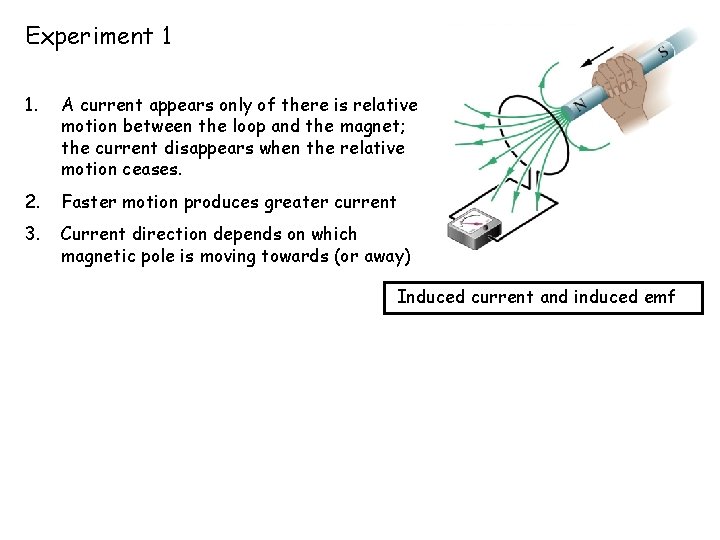 Experiment 1

1. A current appears only of there is relative motion between the loop and the magnet; the current disappears when the relative motion ceases.

2. Faster motion produces greater current

3. Current direction depends on which magnetic pole is moving towards (or away)

S

N

Induced current and induced emf