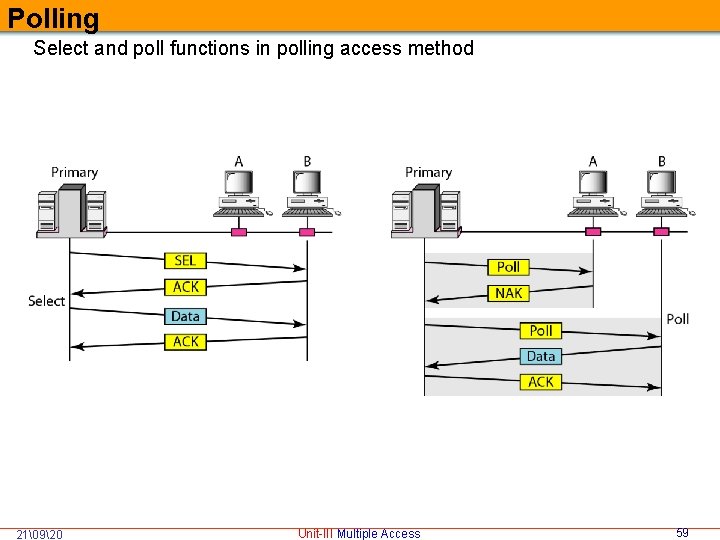 Polling

Select and poll functions in polling access method

Primary
A
B
SEL
ACK
Select
Data
ACK

Primary
A
B
Poll
NAK
Poll
Poll
Data
ACK

21\09\20
Unit-III Multiple Access
59