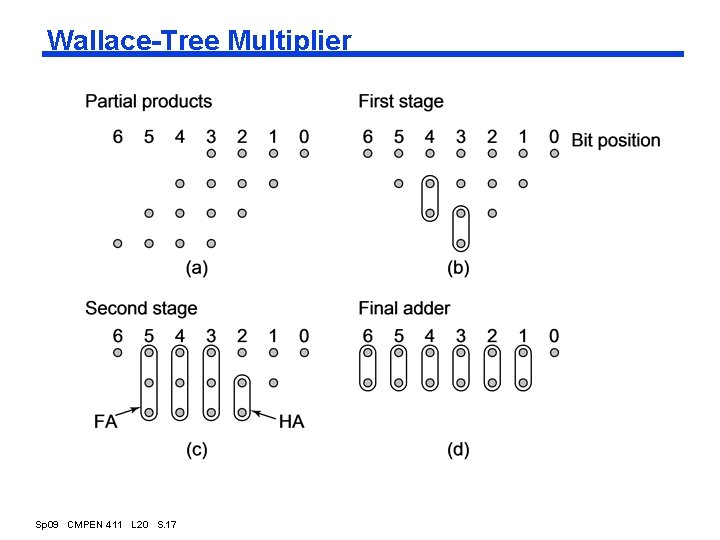 Wallace-Tree Multiplier

Partial products

6 5 4 3 2 1 0

(a)

First stage

6 5 4 3 2 1 0 Bit position

(b)

Second stage

6 5 4 3 2 1 0

FA

HA

(c)

Final adder

6 5 4 3 2 1 0

(d)

Sp09 CMPEN 411 L20 S.17