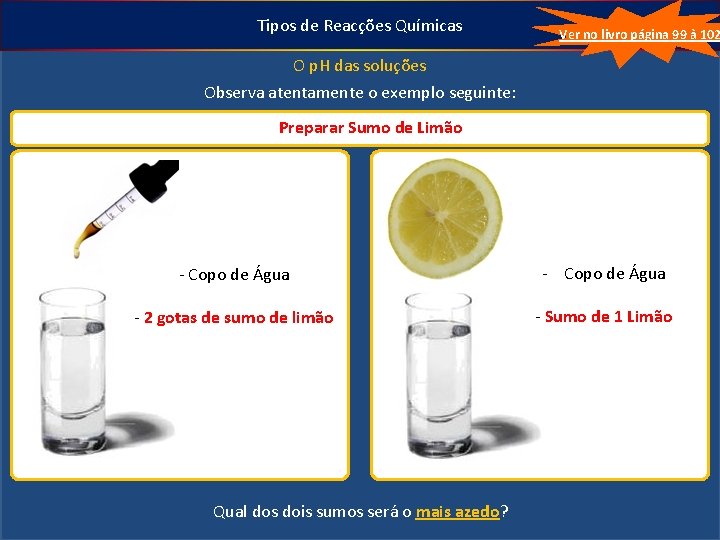 Tipos de Reacções Químicas

Ver no livro página 99 à 102

O pH das soluções

Observa atentamente o exemplo seguinte:

Preparar Sumo de Limão

- Copo de Água

- 2 gotas de sumo de limão

- Copo de Água

- Sumo de 1 Limão

Qual dos dois sumos será o mais azedo?