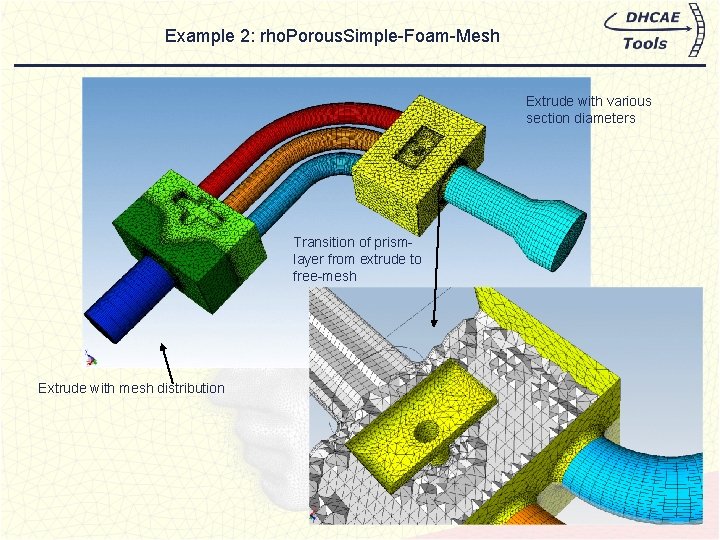 Example 2: rhoPorousSimple-Foam-Mesh

DHCAE Tools

Extrude with various section diameters

Transition of prism-layer from extrude to free-mesh

Extrude with mesh distribution