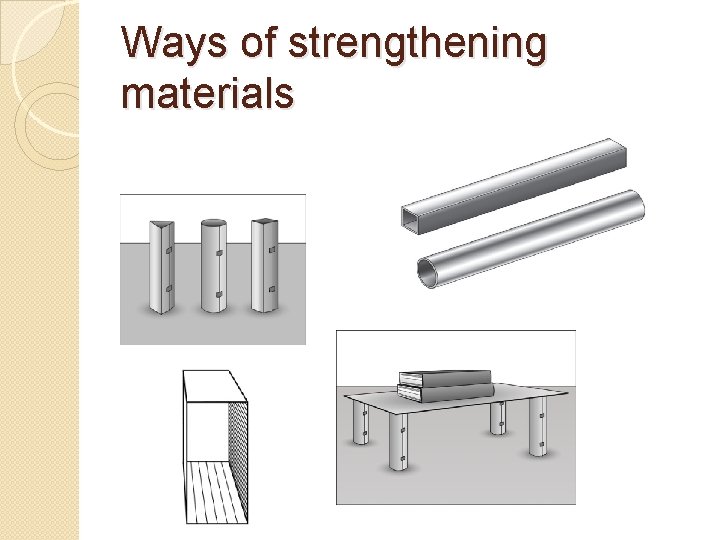 Ways of strengthening materials