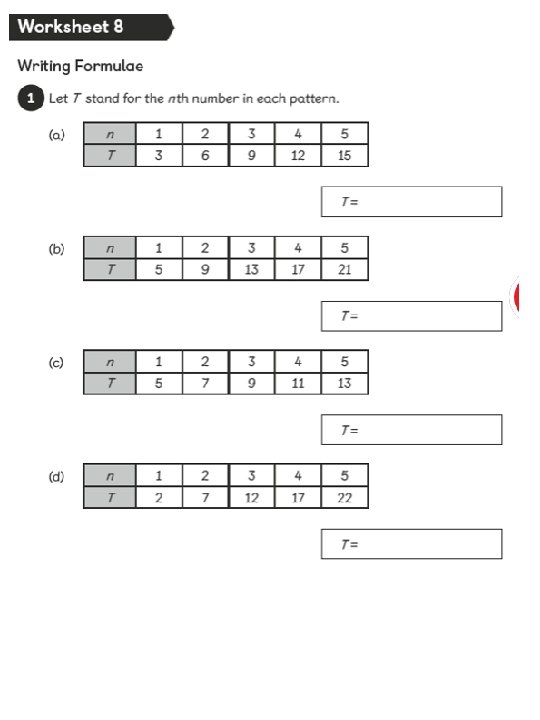 Worksheet 8

Writing Formulae

1 Let $T$ stand for the $n$th number in each pattern.

(a)

| $n$ | 1 | 2 | 3 | 4 | 5 |
|---|---|---|---|---|---|
| $T$ | 3 | 6 | 9 | 12 | 15 |

$T =$

(b)

| $n$ | 1 | 2 | 3 | 4 | 5 |
|---|---|---|---|---|---|
| $T$ | 5 | 9 | 13 | 17 | 21 |

$T =$

(c)

| $n$ | 1 | 2 | 3 | 4 | 5 |
|---|---|---|---|---|---|
| $T$ | 5 | 7 | 9 | 11 | 13 |

$T =$

(d)

| $n$ | 1 | 2 | 3 | 4 | 5 |
|---|---|---|---|---|---|
| $T$ | 2 | 7 | 12 | 17 | 22 |

$T =$