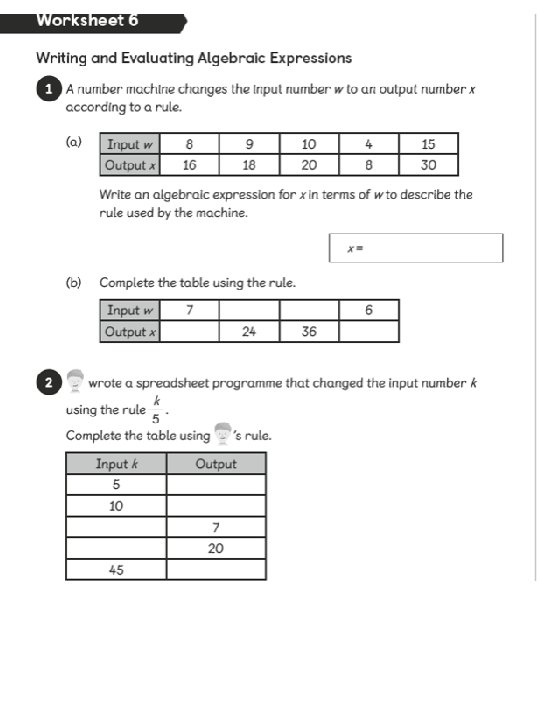 Worksheet 6

Writing and Evaluating Algebraic Expressions

1 A number machine changes the input number $w$ to an output number $x$ according to a rule.

(a)

| Input $w$ | 8 | 9 | 10 | 4 | 15 |
|---|---|---|---|---|---|
| Output $x$ | 16 | 18 | 20 | 8 | 30 |

Write an algebraic expression for $x$ in terms of $w$ to describe the rule used by the machine.

$x =$

(b) Complete the table using the rule.

| Input $w$ | 7 | | | 6 |
|---|---|---|---|---|
| Output $x$ | | 24 | 36 | |

2 wrote a spreadsheet programme that changed the input number $k$ using the rule $\frac{k}{5}$.

Complete the table using 's rule.

| Input $k$ | Output |
|---|---|
| 5 | |
| 10 | |
| | 7 |
| | 20 |
| 45 | |