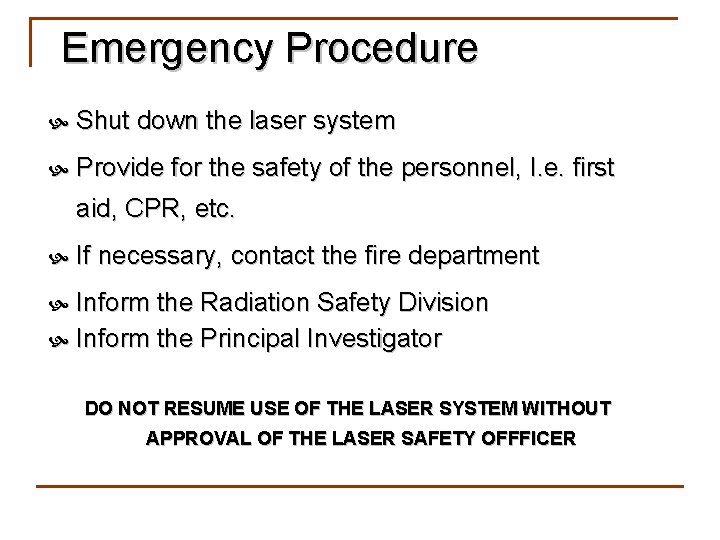 Emergency Procedure

Shut down the laser system

Provide for the safety of the personnel, I.e. first aid, CPR, etc.

If necessary, contact the fire department

Inform the Radiation Safety Division

Inform the Principal Investigator

DO NOT RESUME USE OF THE LASER SYSTEM WITHOUT APPROVAL OF THE LASER SAFETY OFFFICER