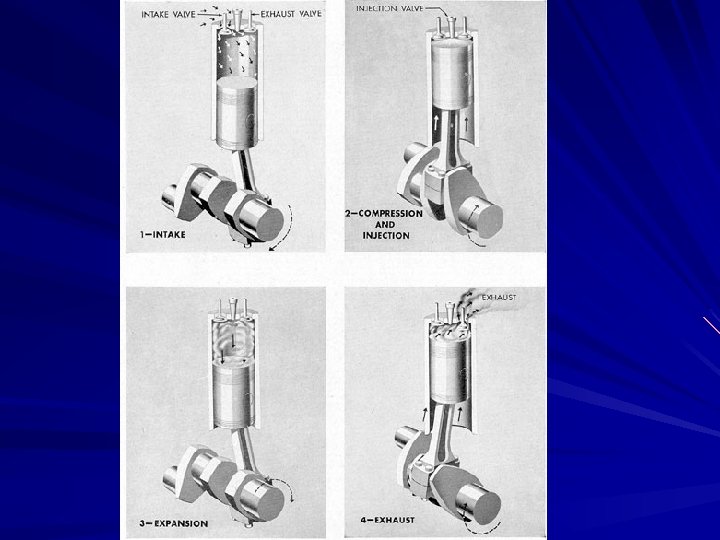 INTAKE VALVE
EXHAUST VALVE
1—INTAKE

INJECTION VALVE
2—COMPRESSION AND INJECTION

3—EXPANSION

EXHAUST
4—EXHAUST