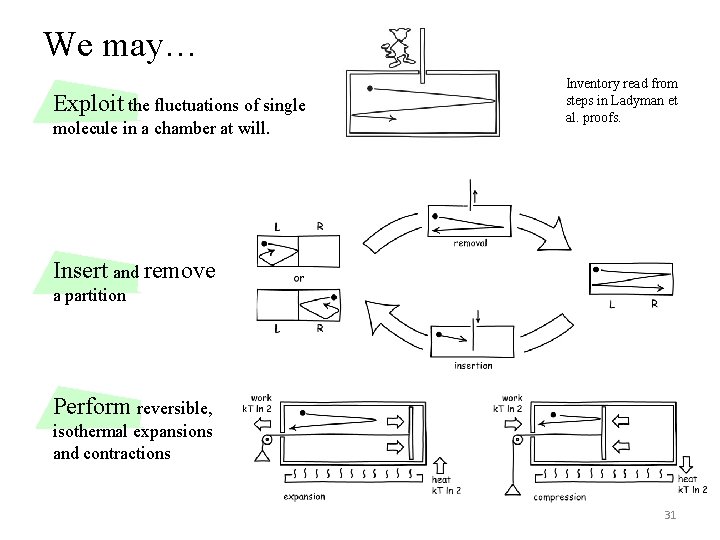 We may…

Exploit the fluctuations of single molecule in a chamber at will.

Inventory read from steps in Ladyman et al. proofs.

Insert and remove a partition

L R

or

L R

removal

L R

insertion

Perform reversible, isothermal expansions and contractions

work
kT ln 2

heat
kT ln 2

expansion

work
kT ln 2

heat
kT ln 2

compression

31