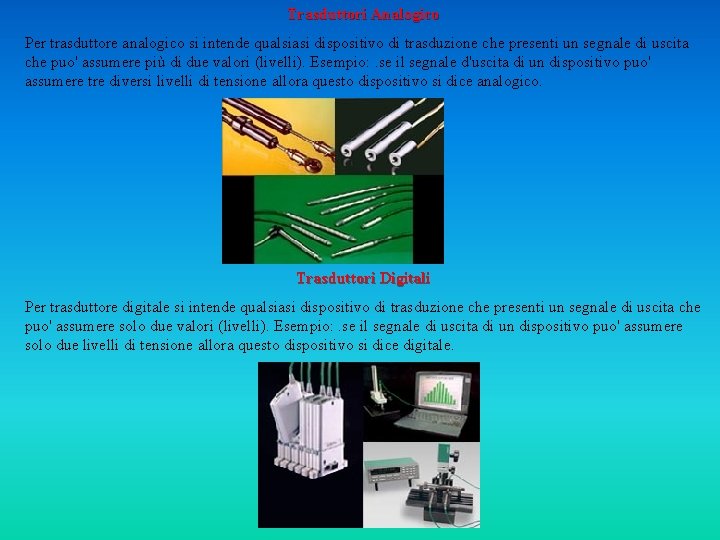 Trasduttori Analogico

Per trasduttore analogico si intende qualsiasi dispositivo di trasduzione che presenti un segnale di uscita che puo' assumere più di due valori (livelli). Esempio: .se il segnale d'uscita di un dispositivo puo' assumere tre diversi livelli di tensione allora questo dispositivo si dice analogico.

Trasduttori Digitali

Per trasduttore digitale si intende qualsiasi dispositivo di trasduzione che presenti un segnale di uscita che puo' assumere solo due valori (livelli). Esempio: .se il segnale di uscita di un dispositivo puo' assumere solo due livelli di tensione allora questo dispositivo si dice digitale.