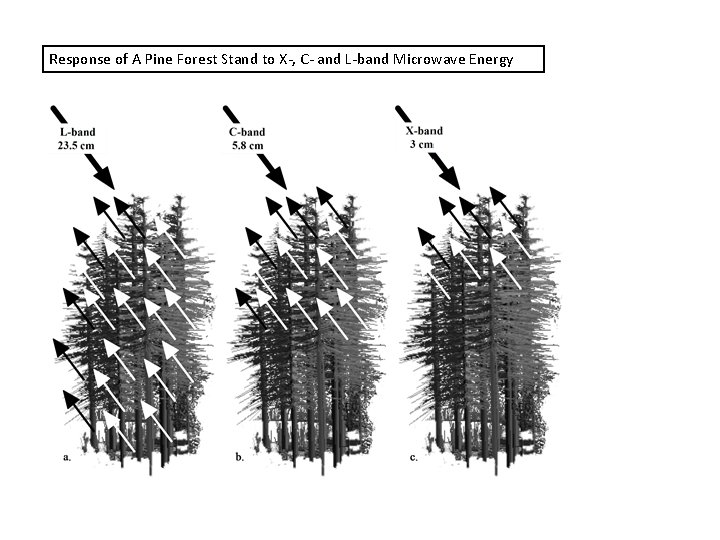 Response of A Pine Forest Stand to X-, C- and L-band Microwave Energy

L-band
23.5 cm

C-band
5.8 cm

X-band
3 cm

a.

b.

c.