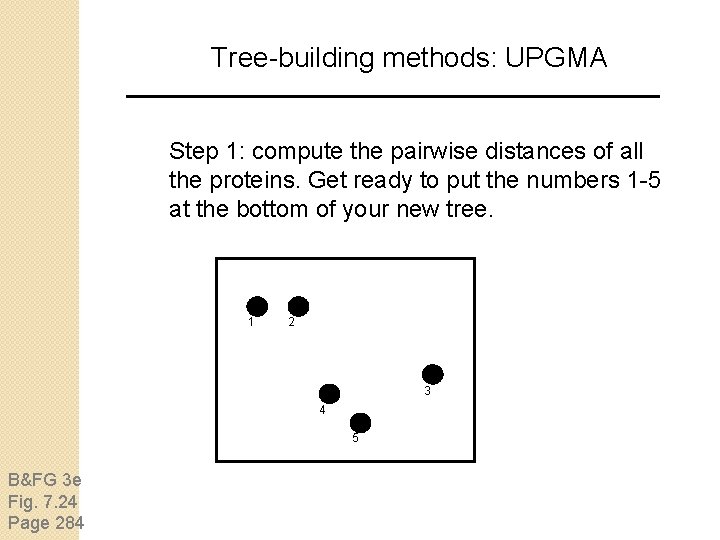 Tree-building methods: UPGMA

Step 1: compute the pairwise distances of all the proteins. Get ready to put the numbers 1-5 at the bottom of your new tree.

1 2

3

4

5

B&FG 3e
Fig. 7.24
Page 284