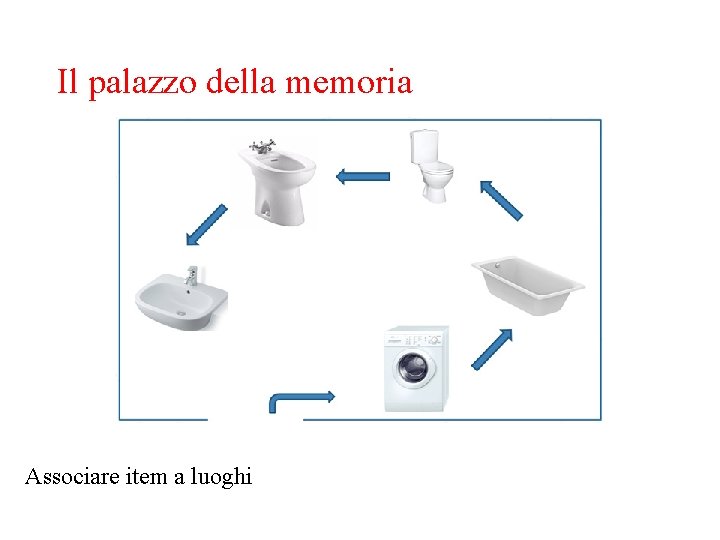 Il palazzo della memoria

Associare item a luoghi