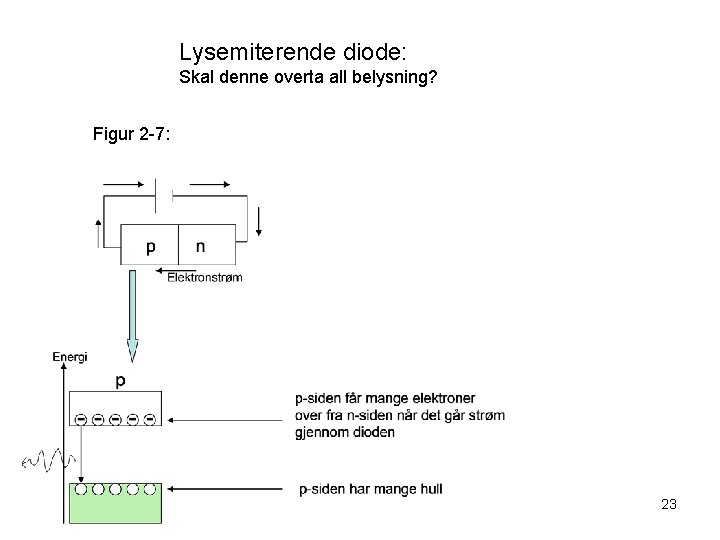 Lysemiterende diode:
Skal denne overta all belysning?

Figur 2-7:

p n

Elektronstrøm

Energi

p

p-siden får mange elektroner over fra n-siden når det går strøm gjennom dioden

p-siden har mange hull

23