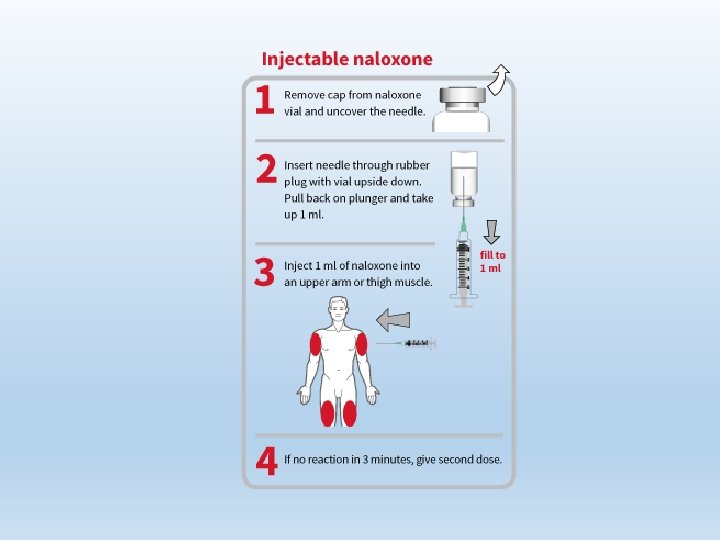 Injectable naloxone

1 Remove cap from naloxone vial and uncover the needle.

2 Insert needle through rubber plug with vial upside down. Pull back on plunger and take up 1 ml.

fill to 1 ml

3 Inject 1 ml of naloxone into an upper arm or thigh muscle.

4 If no reaction in 3 minutes, give second dose.