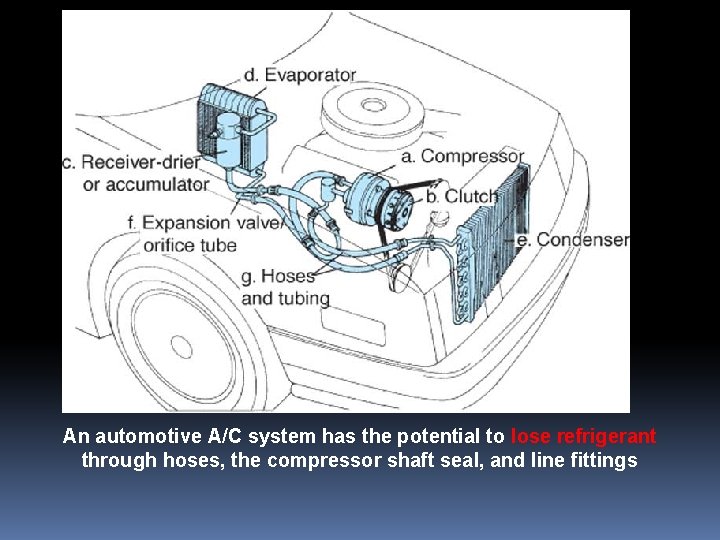 d. Evaporator

c. Receiver-drier or accumulator

a. Compressor

b. Clutch

f. Expansion valve/ orifice tube

e. Condenser

g. Hoses and tubing

An automotive A/C system has the potential to lose refrigerant through hoses, the compressor shaft seal, and line fittings