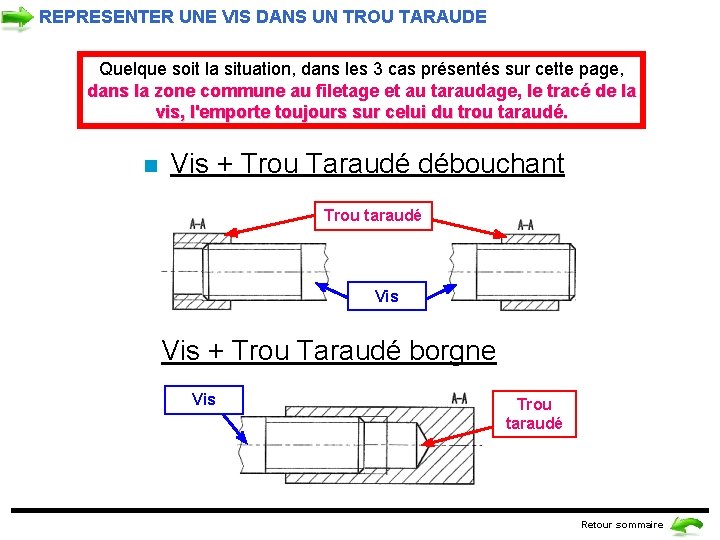 REPRESENTER UNE VIS DANS UN TROU TARAUDE

Quelque soit la situation, dans les 3 cas présentés sur cette page, dans la zone commune au filetage et au taraudage, le tracé de la vis, l'emporte toujours sur celui du trou taraudé.

Vis + Trou Taraudé débouchant

A-A

Trou taraudé

A-A

Vis

Vis + Trou Taraudé borgne

Vis

A-A

Trou taraudé

Retour sommaire