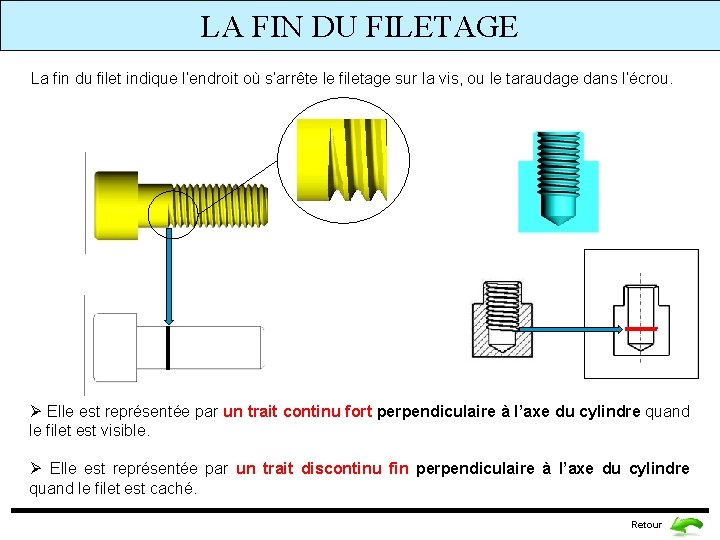 LA FIN DU FILETAGE

La fin du filet indique l'endroit où s'arrête le filetage sur la vis, ou le taraudage dans l'écrou.

➢ Elle est représentée par un trait continu fort perpendiculaire à l'axe du cylindre quand le filet est visible.

➢ Elle est représentée par un trait discontinu fin perpendiculaire à l'axe du cylindre quand le filet est caché.

Retour