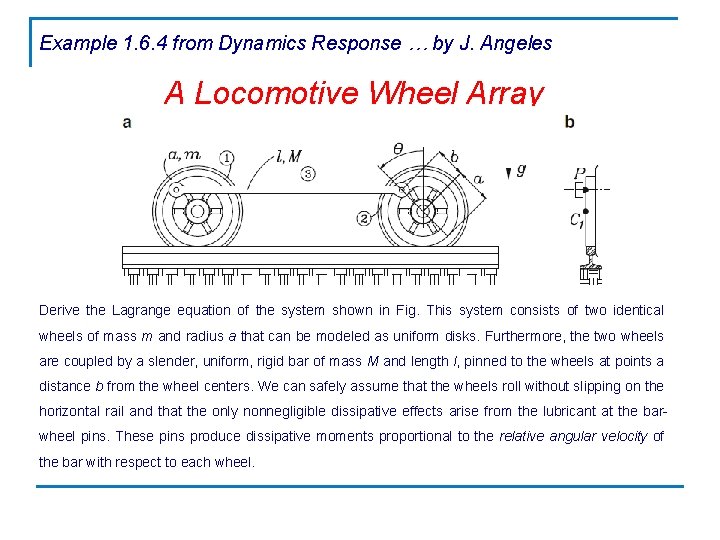 Example 1.6.4 from Dynamics Response … by J. Angeles

A Locomotive Wheel Array

a

$a, m$ ① $l, M$ ③ $\theta$ $b$ $a$ $g$ ②

b

$P$

$C_1$

Derive the Lagrange equation of the system shown in Fig. This system consists of two identical wheels of mass $m$ and radius $a$ that can be modeled as uniform disks. Furthermore, the two wheels are coupled by a slender, uniform, rigid bar of mass $M$ and length $l$, pinned to the wheels at points a distance $b$ from the wheel centers. We can safely assume that the wheels roll without slipping on the horizontal rail and that the only nonnegligible dissipative effects arise from the lubricant at the bar-wheel pins. These pins produce dissipative moments proportional to the relative angular velocity of the bar with respect to each wheel.