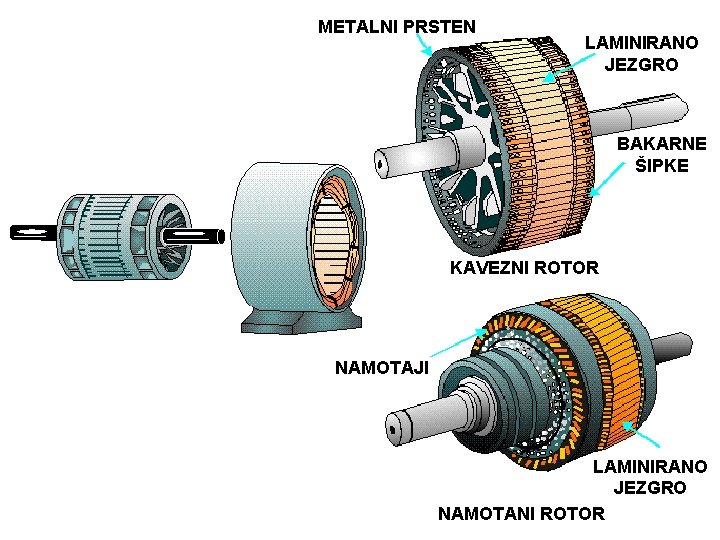 METALNI PRSTEN

LAMINIRANO JEZGRO

BAKARNE ŠIPKE

KAVEZNI ROTOR

NAMOTAJI

LAMINIRANO JEZGRO

NAMOTANI ROTOR