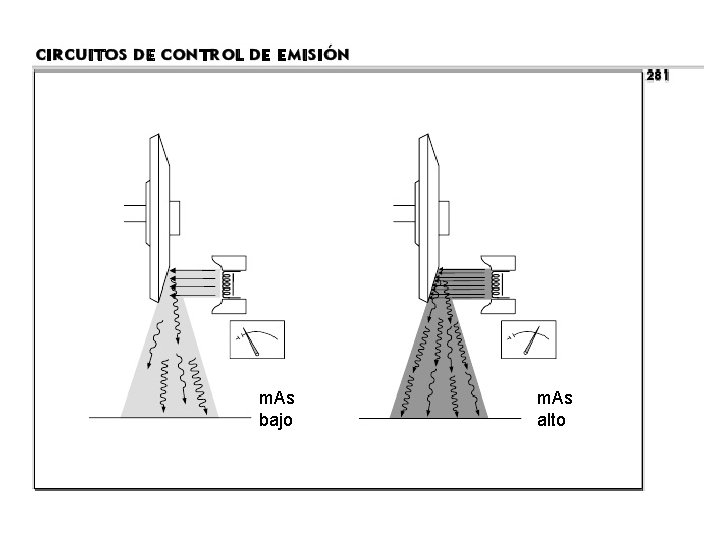 CIRCUITOS DE CONTROL DE EMISIÓN

281

mAs
bajo

mAs
alto