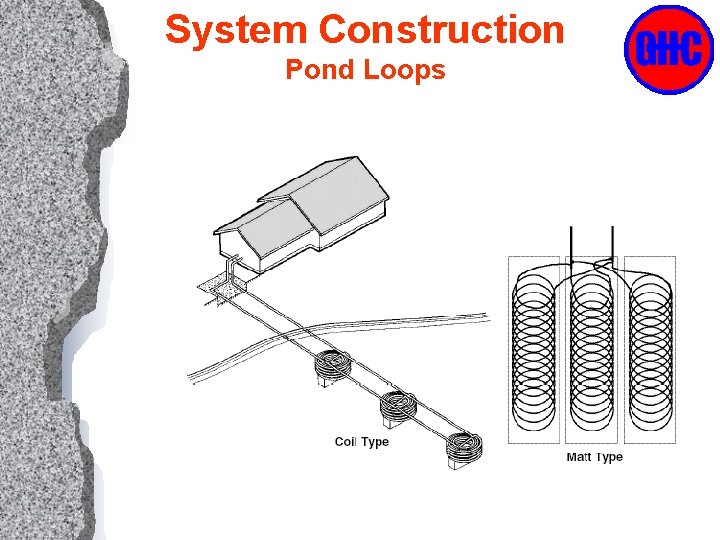 System Construction
Pond Loops

GHC

Coil Type

Matt Type