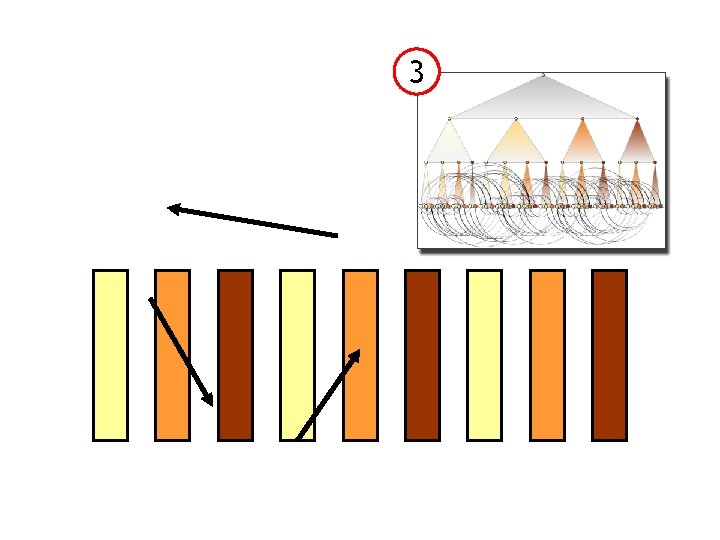 3