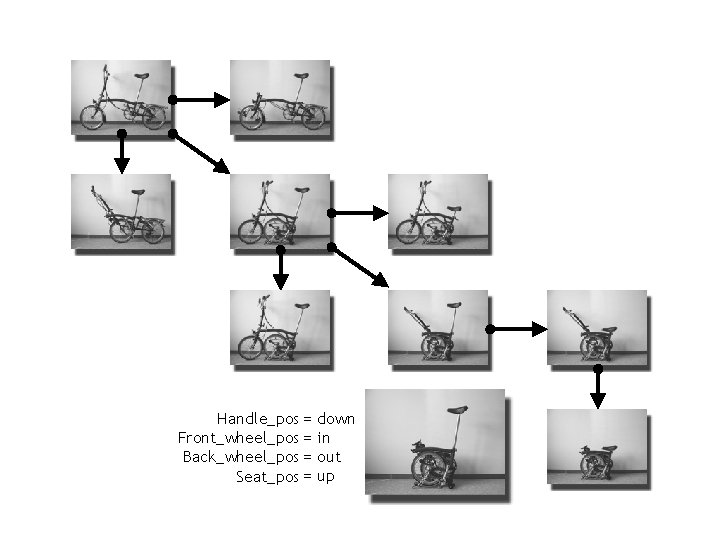 Handle_pos = down
Front_wheel_pos = in
Back_wheel_pos = out
Seat_pos = up